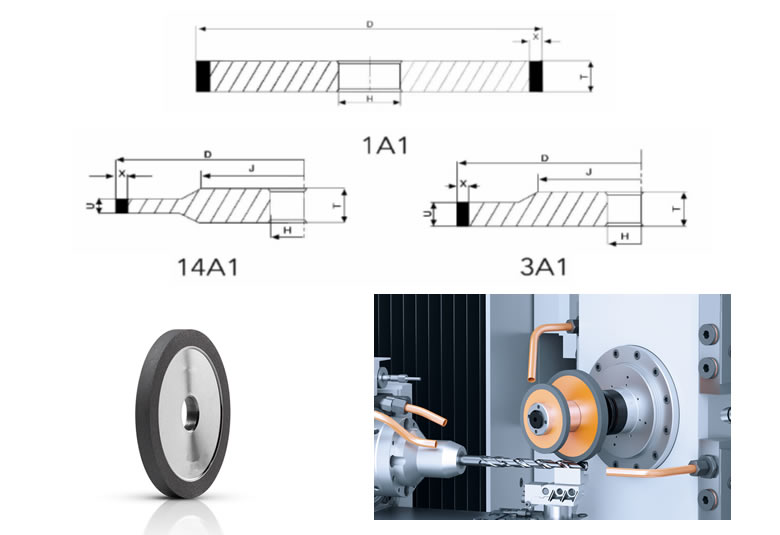 D
X
T
H
1A1
D
J
X
U
T
H
14A1
D
J
X
U
T
H
3A1